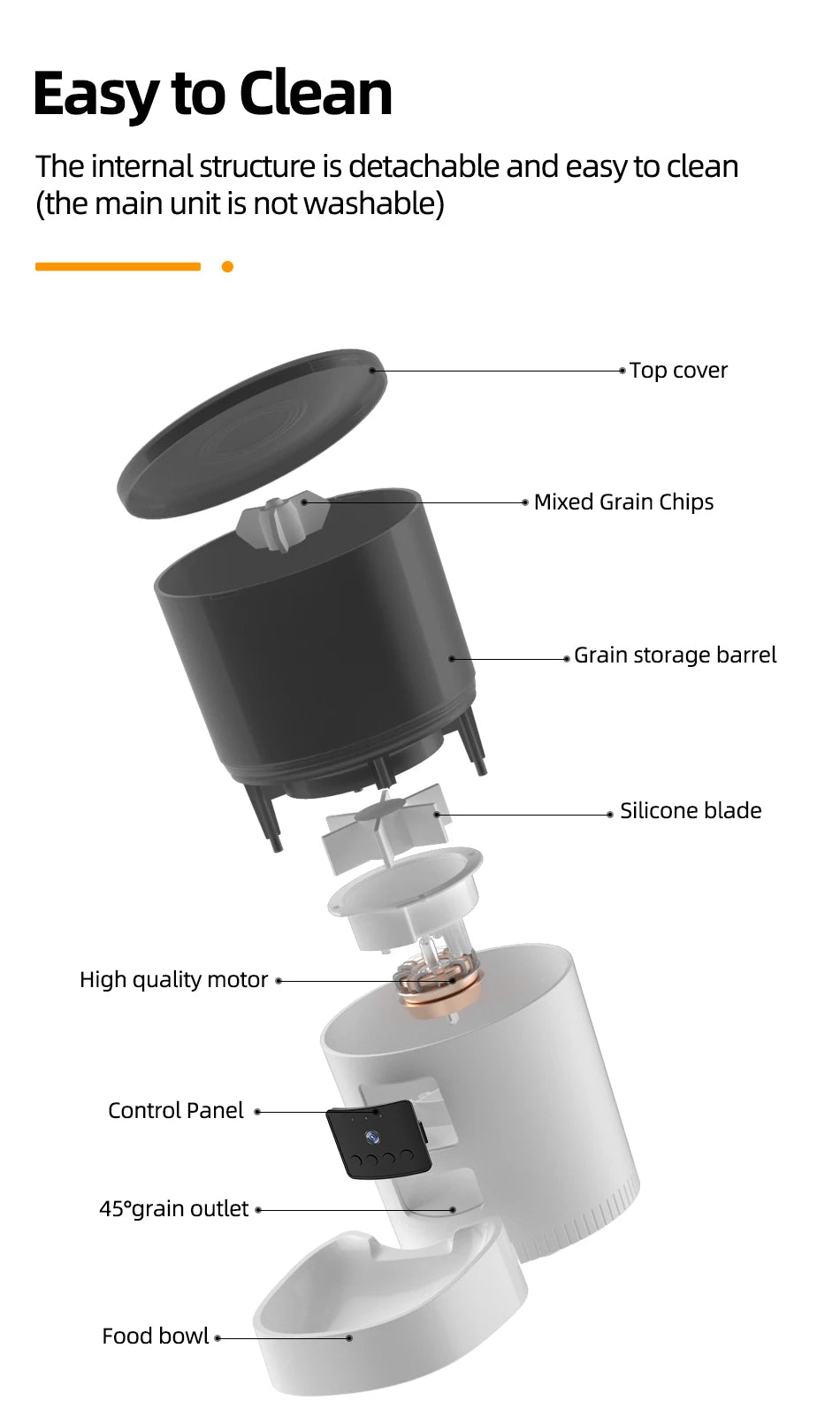 Easy to Clean

The internal structure is detachable and easy to clean (the main unit is not washable)

Top cover

Mixed Grain Chips

Grain storage barrel

Silicone blade

High quality motor

Control Panel

45°grain outlet

Food bowl