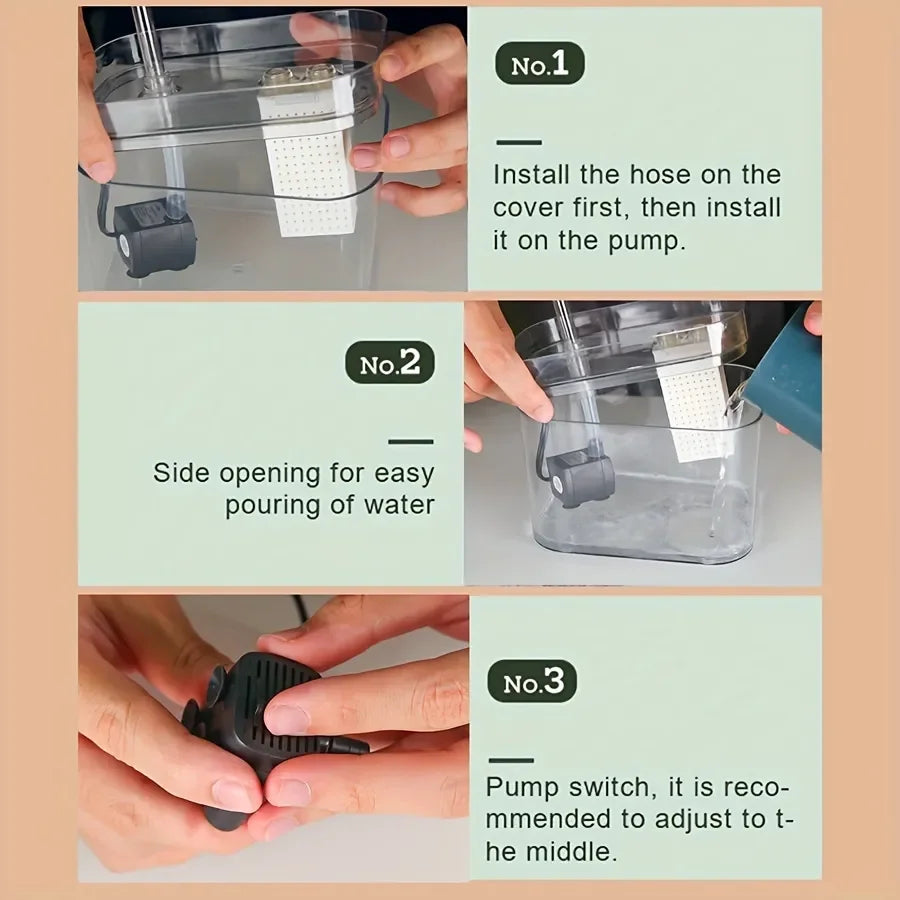 No.1

Install the hose on the cover first, then install it on the pump.

No.2

Side opening for easy pouring of water

No.3

Pump switch, it is recommended to adjust to the middle.