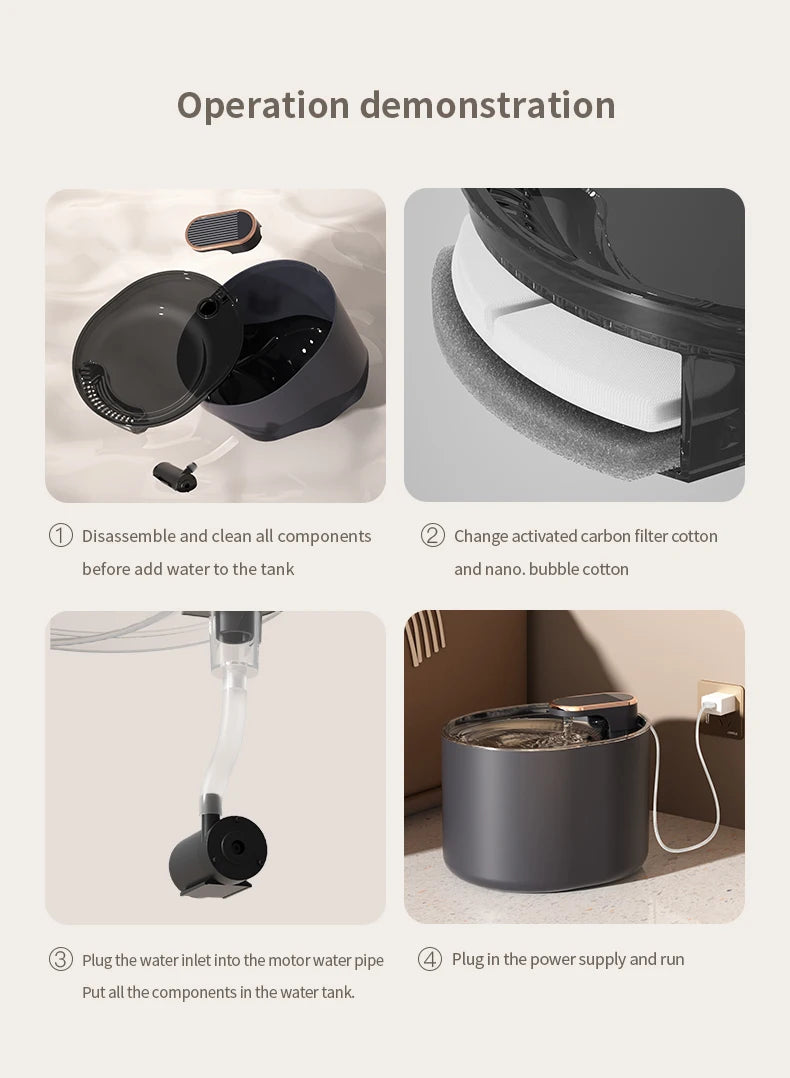 Operation demonstration

① Disassemble and clean all components before add water to the tank

② Change activated carbon filter cotton and nano. bubble cotton

③ Plug the water inlet into the motor water pipe Put all the components in the water tank.

④ Plug in the power supply and run