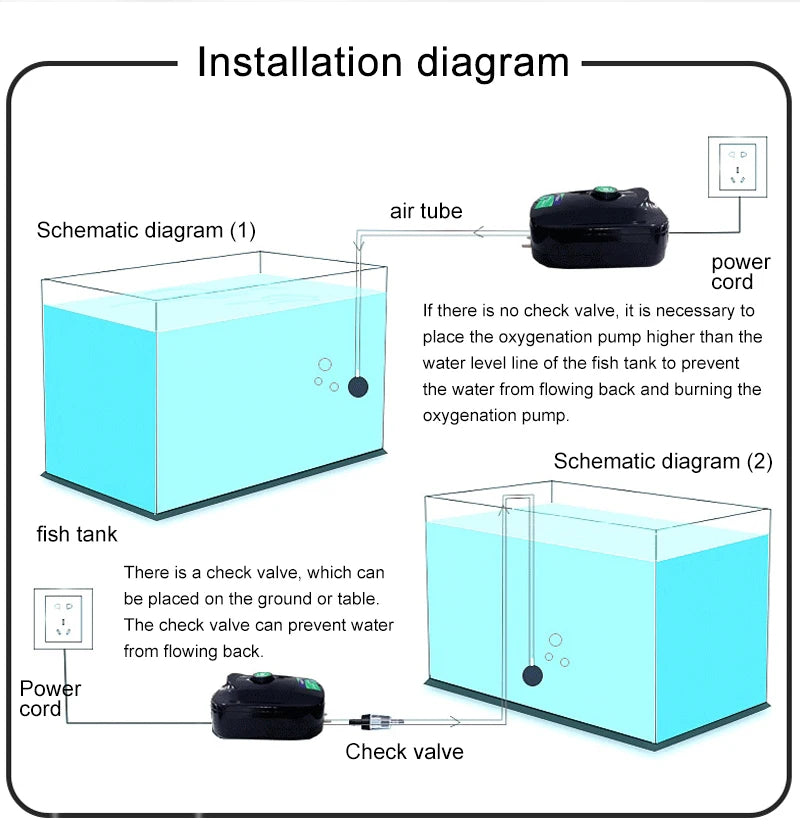 Installation diagram

Schematic diagram (1)

air tube

power cord

If there is no check valve, it is necessary to place the oxygenation pump higher than the water level line of the fish tank to prevent the water from flowing back and burning the oxygenation pump.

Schematic diagram (2)

fish tank

There is a check valve, which can be placed on the ground or table. The check valve can prevent water from flowing back.

Power cord

Check valve