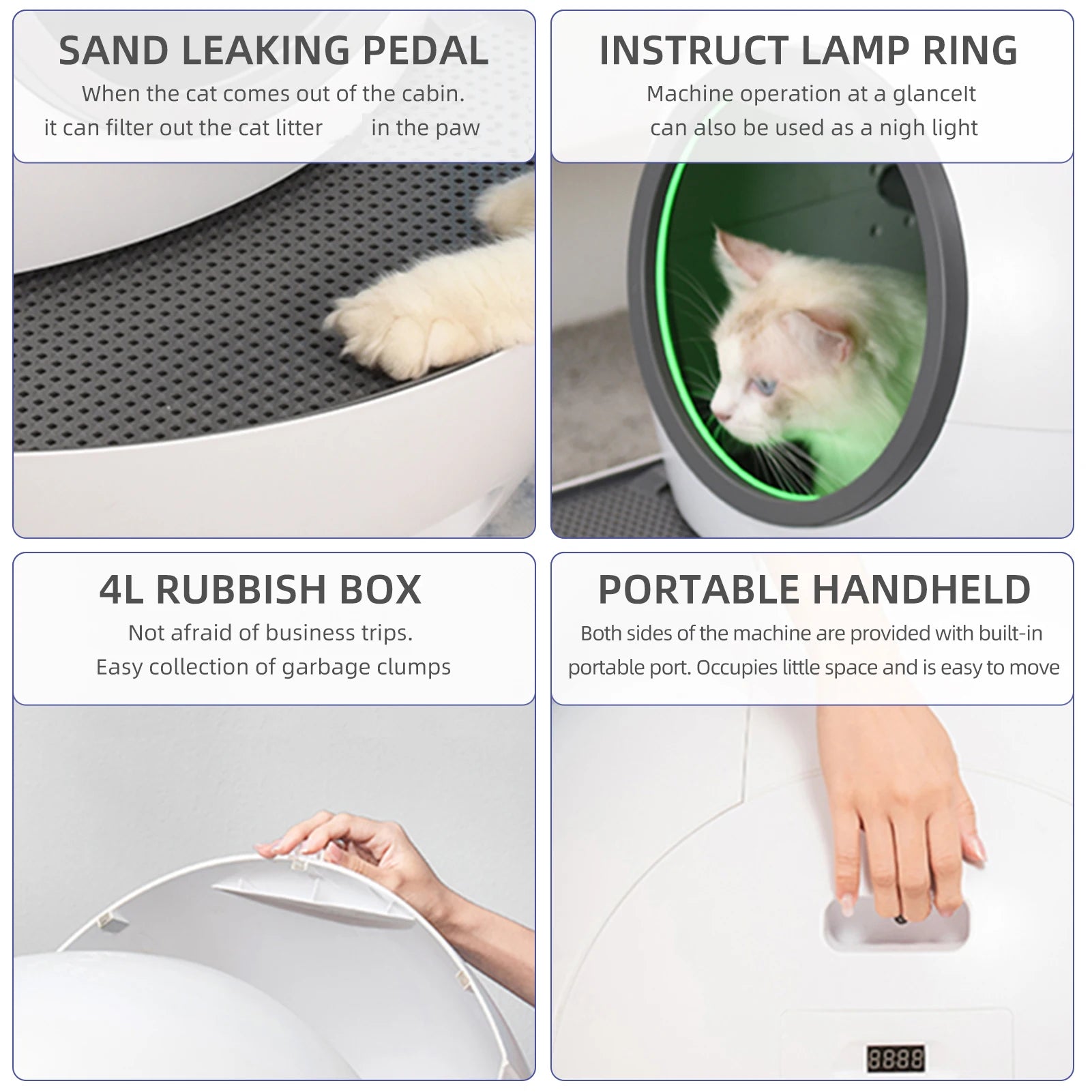 SAND LEAKING PEDAL

When the cat comes out of the cabin. it can filter out the cat litter in the paw

INSTRUCT LAMP RING

Machine operation at a glanceIt can also be used as a nigh light

4L RUBBISH BOX

Not afraid of business trips. Easy collection of garbage clumps

PORTABLE HANDHELD

Both sides of the machine are provided with built-in portable port. Occupies little space and is easy to move

8888