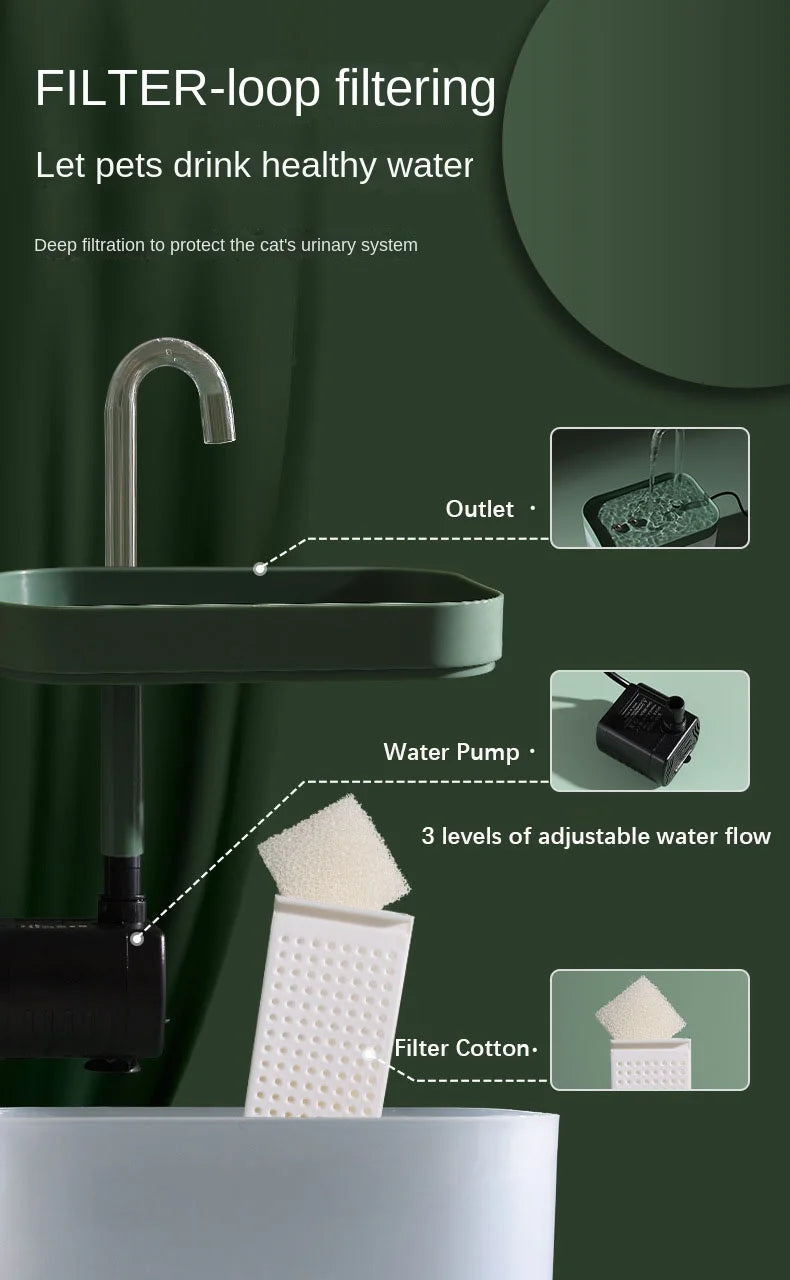 FILTER-loop filtering

Let pets drink healthy water

Deep filtration to protect the cat's urinary system

Outlet ·

Water Pump ·

3 levels of adjustable water flow

Filter Cotton·