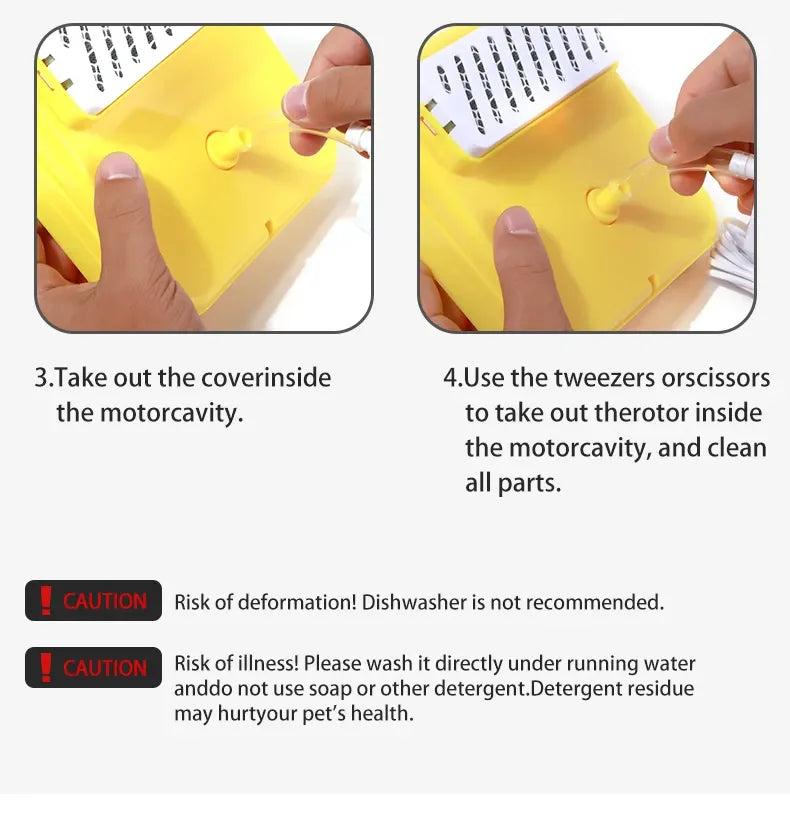 3.Take out the coverinside the motorcavity.

4.Use the tweezers orscissors to take out therotor inside the motorcavity, and clean all parts.

! CAUTION Risk of deformation! Dishwasher is not recommended.

! CAUTION Risk of illness! Please wash it directly under running water anddo not use soap or other detergent.Detergent residue may hurtyour pet's health.