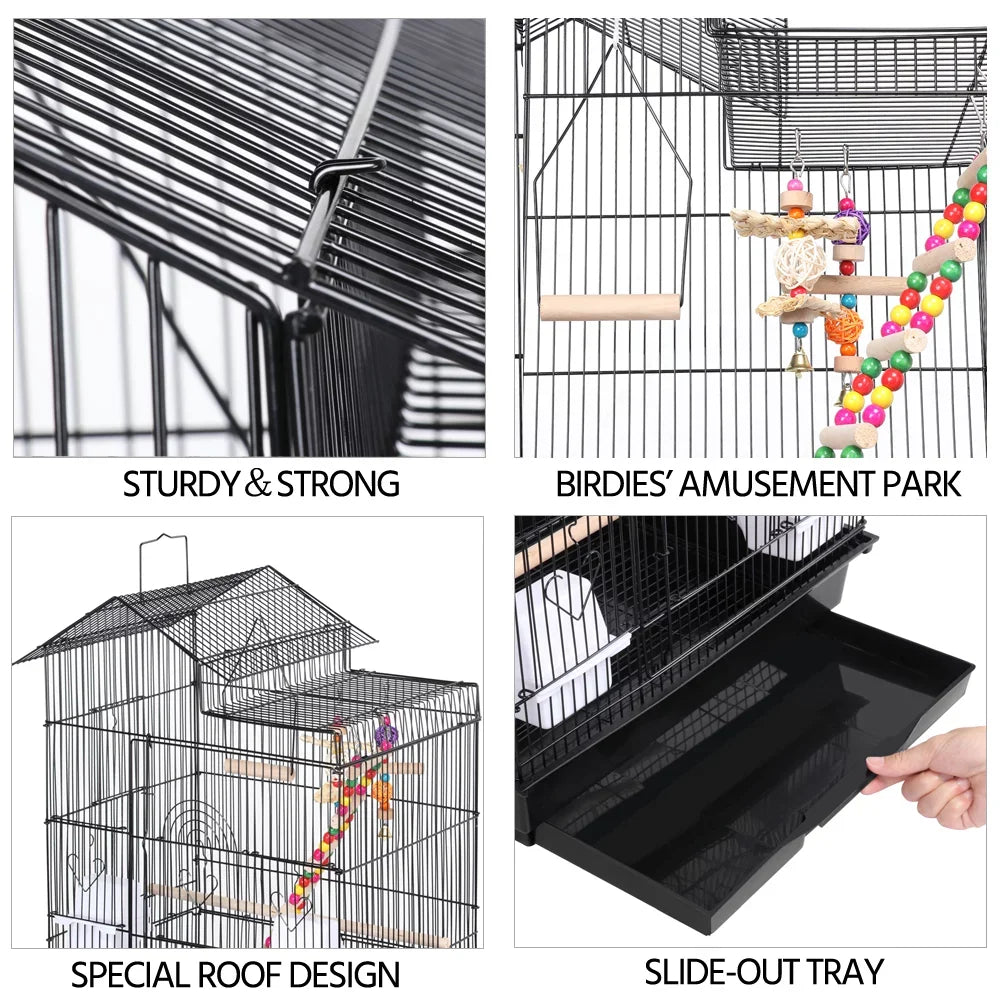 STURDY & STRONG

BIRDIES' AMUSEMENT PARK

SPECIAL ROOF DESIGN

SLIDE-OUT TRAY