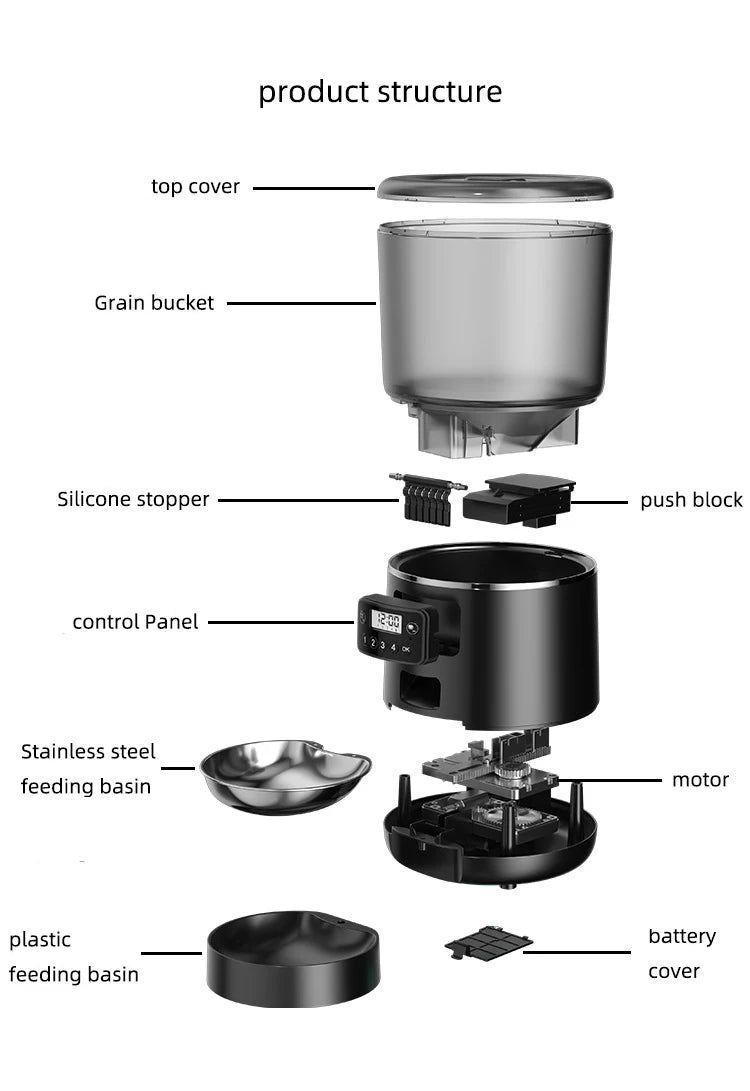 product structure

top cover

Grain bucket

Silicone stopper

push block

control Panel

12:00

1 2 3 4 OK

Stainless steel feeding basin

motor

plastic feeding basin

battery cover