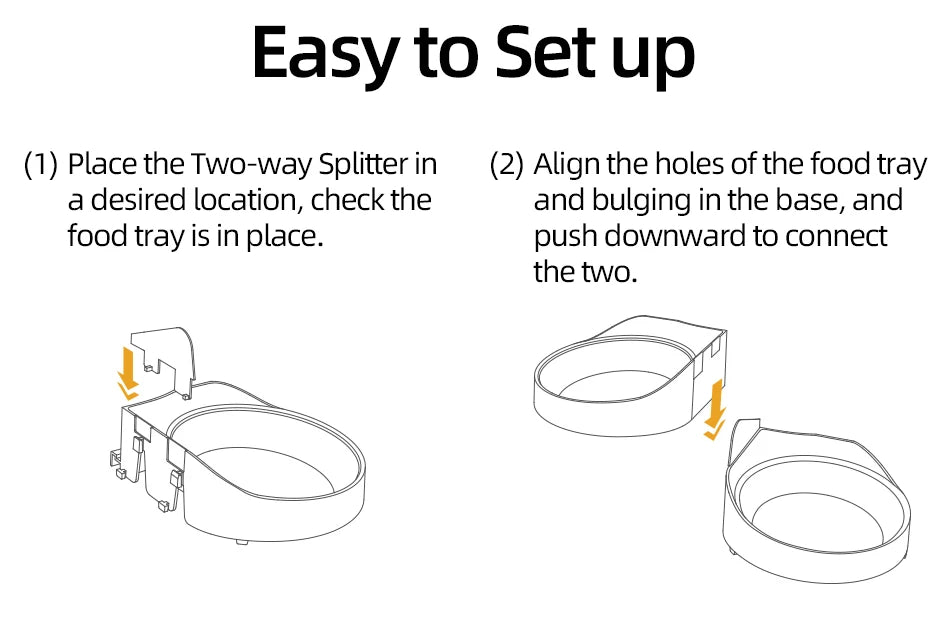 Easy to Set up

(1) Place the Two-way Splitter in a desired location, check the food tray is in place.

(2) Align the holes of the food tray and bulging in the base, and push downward to connect the two.