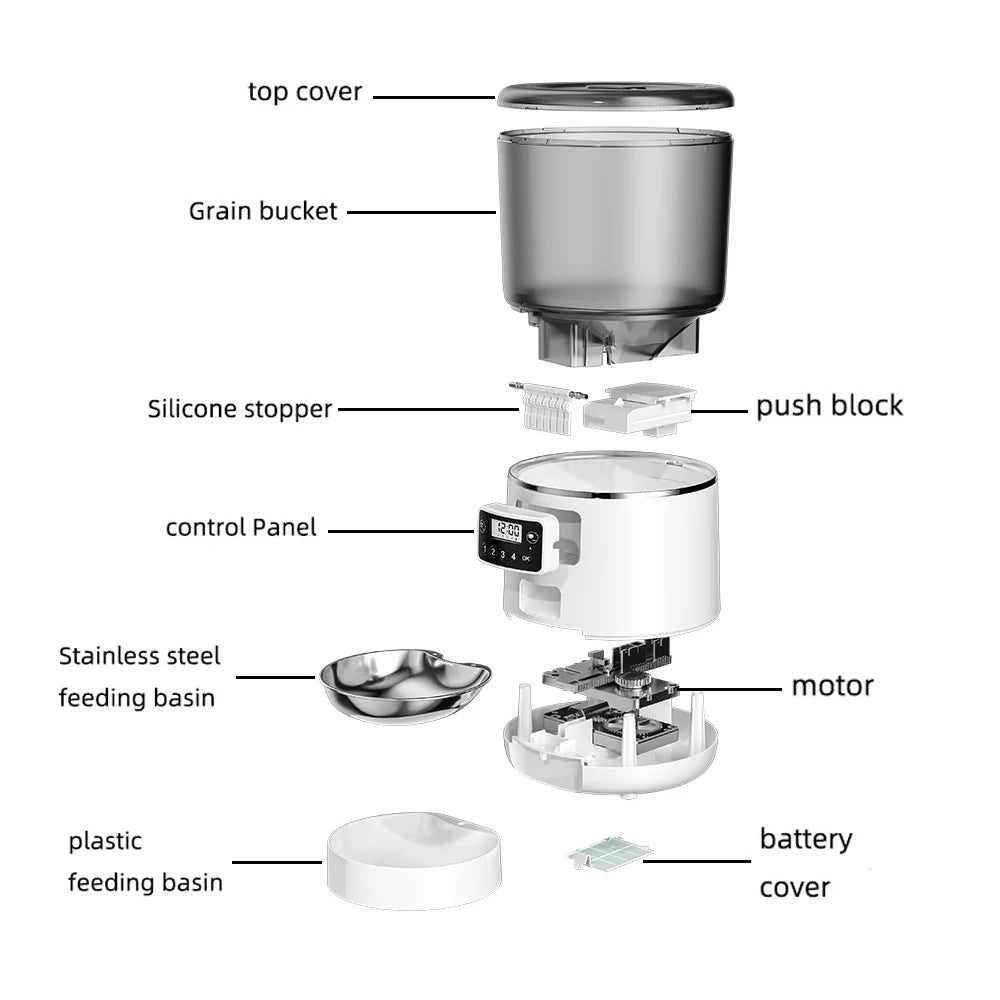 top cover

Grain bucket

Silicone stopper

push block

control Panel

12:00

1 2 3 4 OK

Stainless steel feeding basin

motor

plastic feeding basin

battery cover