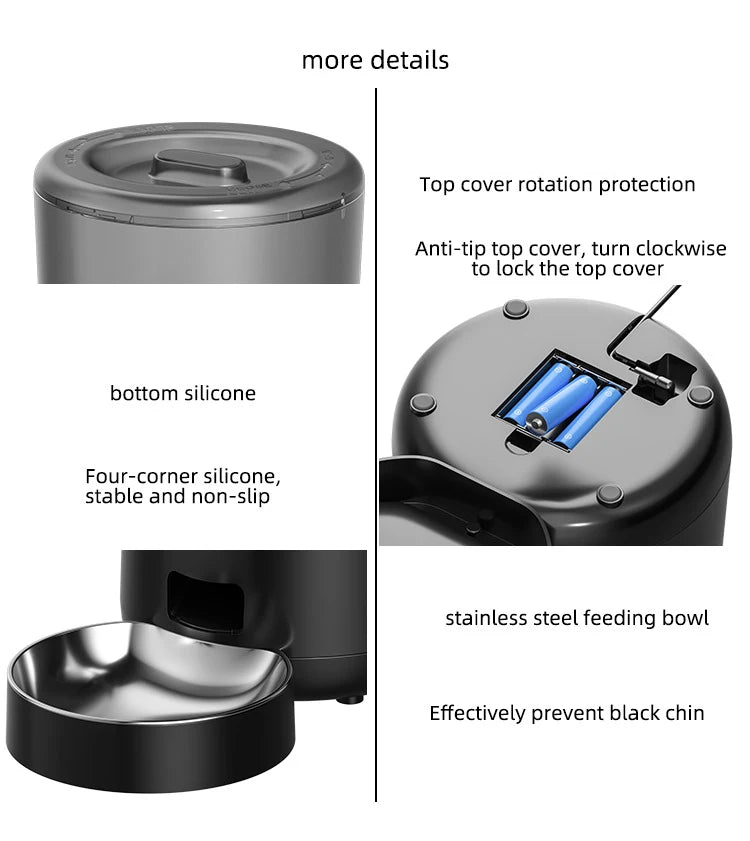 more details

Top cover rotation protection

Anti-tip top cover, turn clockwise to lock the top cover

bottom silicone

Four-corner silicone, stable and non-slip

stainless steel feeding bowl

Effectively prevent black chin