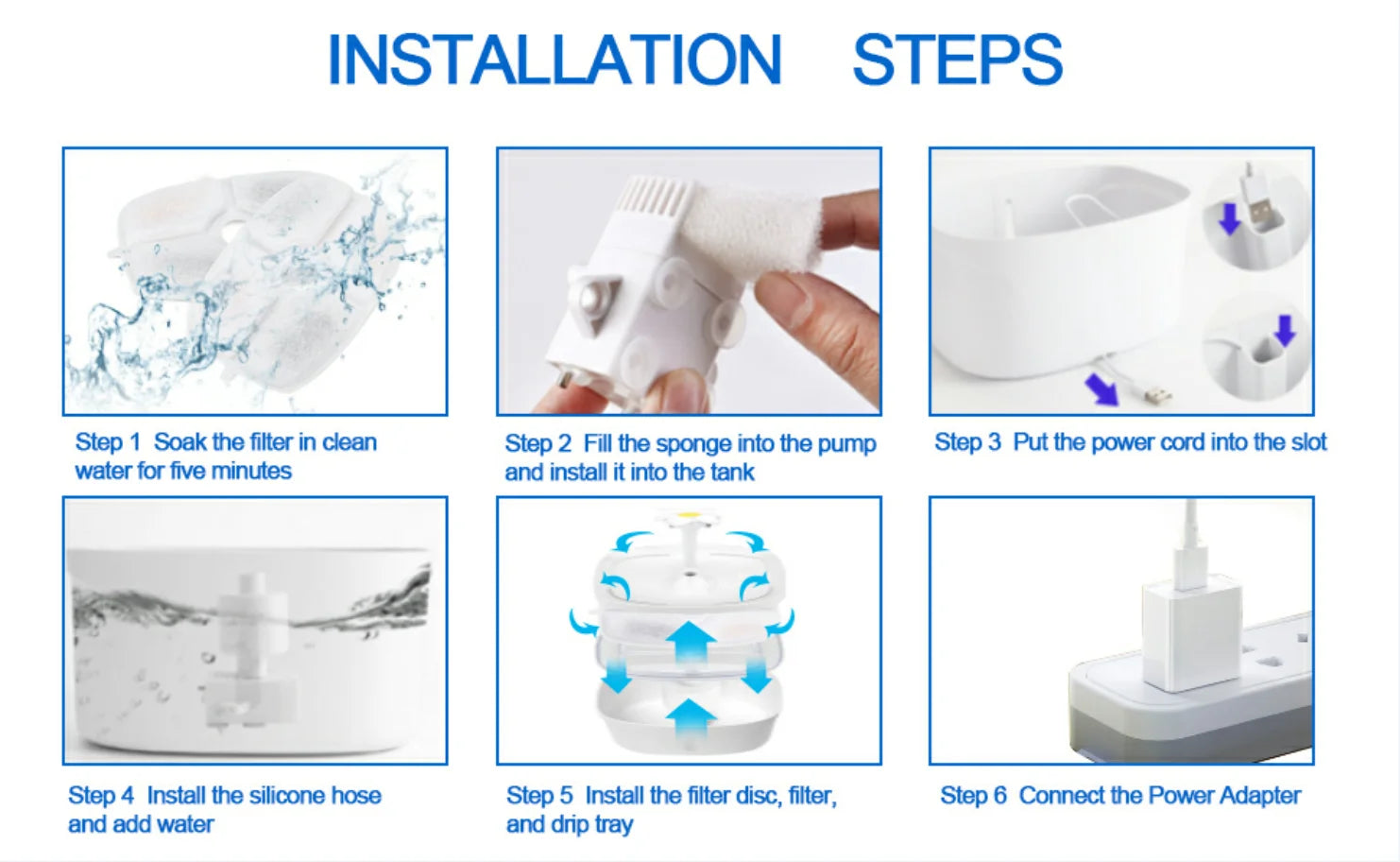 INSTALLATION STEPS

Step 1 Soak the filter in clean water for five minutes

Step 2 Fill the sponge into the pump and install it into the tank

Step 3 Put the power cord into the slot

Step 4 Install the silicone hose and add water

Step 5 Install the filter disc, filter, and drip tray

Step 6 Connect the Power Adapter