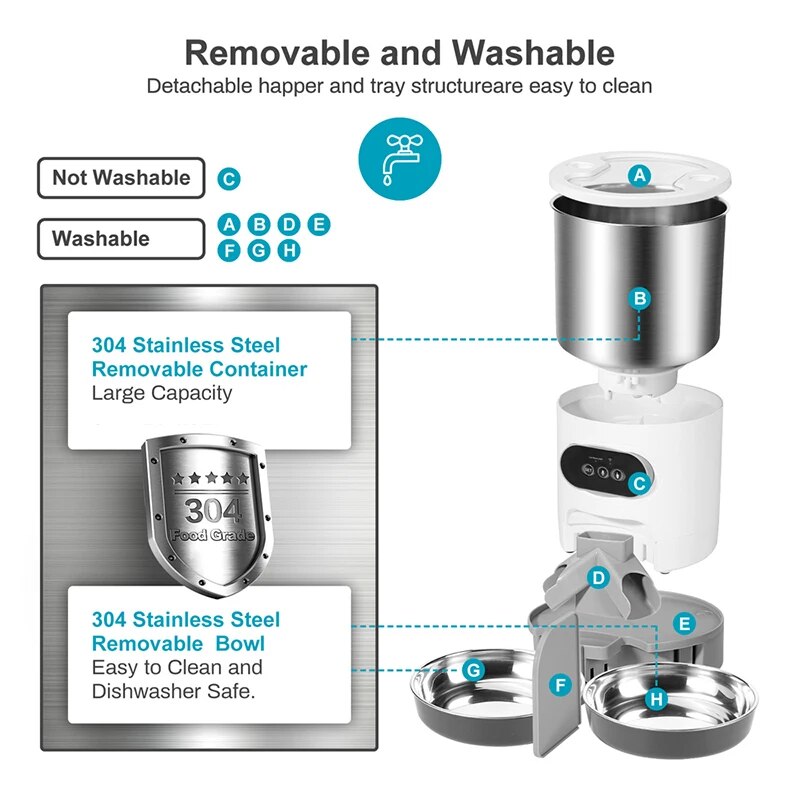 Removable and Washable
Detachable happer and tray structureare easy to clean

Not Washable C

Washable A B D E F G H

304 Stainless Steel Removable Container
Large Capacity

304 Food Grade

304 Stainless Steel Removable Bowl
Easy to Clean and Dishwasher Safe.

A
B
C
D
E
F
G
H