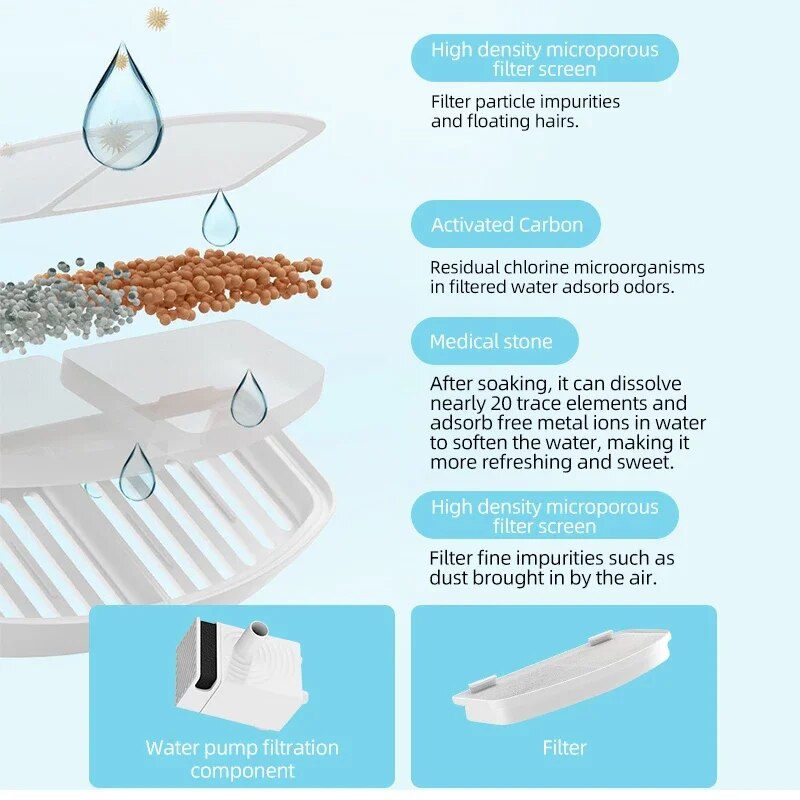 High density microporous filter screen

Filter particle impurities and floating hairs.

Activated Carbon

Residual chlorine microorganisms in filtered water adsorb odors.

Medical stone

After soaking, it can dissolve nearly 20 trace elements and adsorb free metal ions in water to soften the water, making it more refreshing and sweet.

High density microporous filter screen

Filter fine impurities such as dust brought in by the air.

Water pump filtration component

Filter