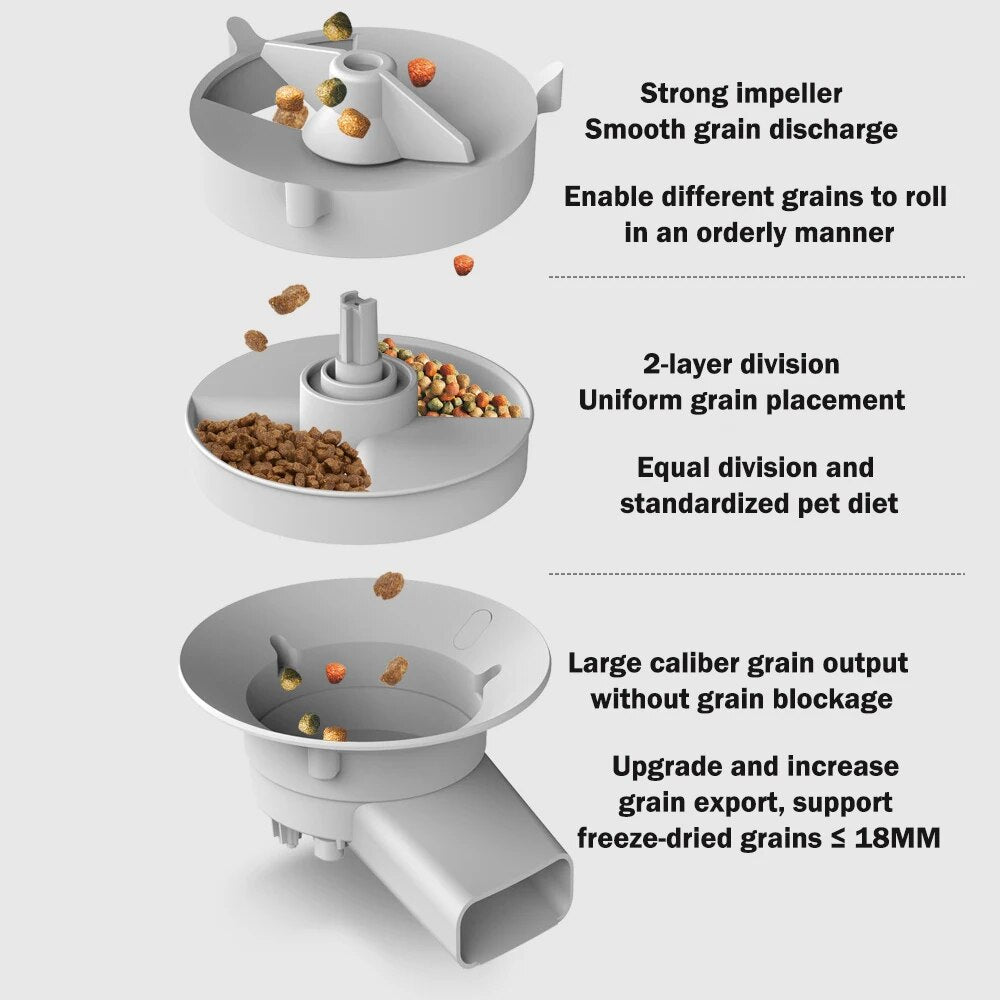 Strong impeller
Smooth grain discharge

Enable different grains to roll in an orderly manner

2-layer division
Uniform grain placement

Equal division and standardized pet diet

Large caliber grain output without grain blockage

Upgrade and increase grain export, support freeze-dried grains ≤ 18MM